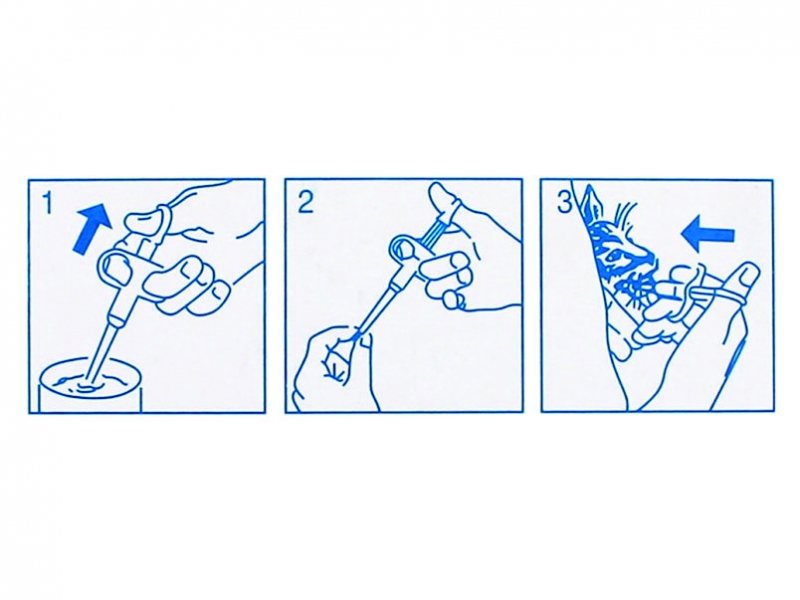 1

2

3